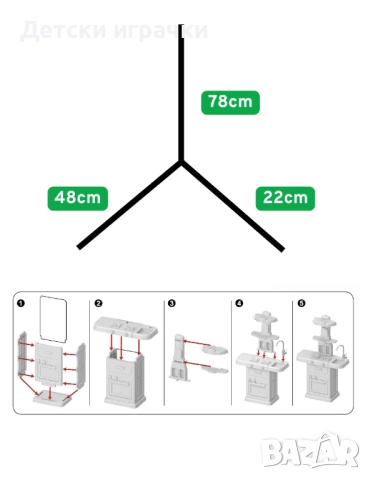 Детски играчки

78cm

48cm

22cm

1

2

3

4

5

BAZAR