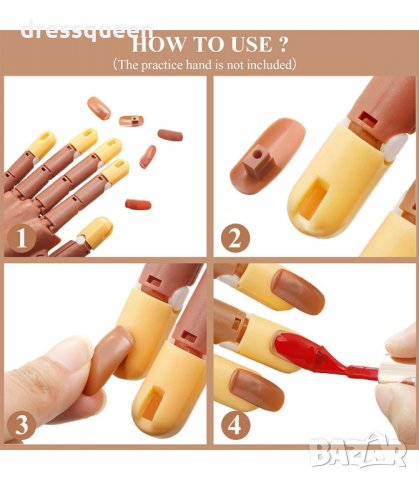 dressqueen
HOW TO USE ?
(The practice hand is not included)

1

2

3

4

BAZAR