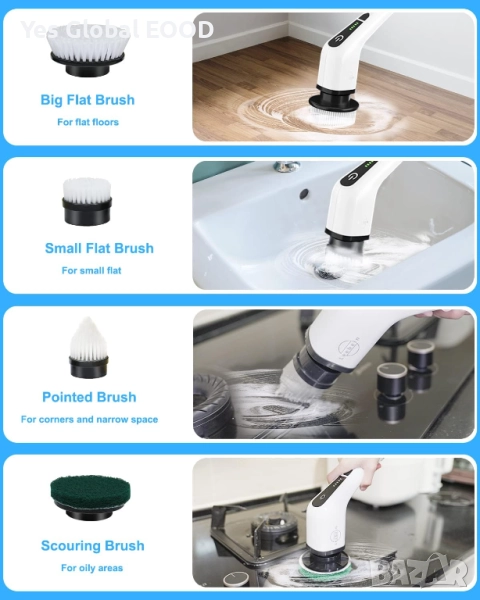 Yes Global EOOD

Big Flat Brush

For flat floors

Small Flat Brush

For small flat

Pointed Brush

For corners and narrow space

Scouring Brush

For oily areas

BAZAR