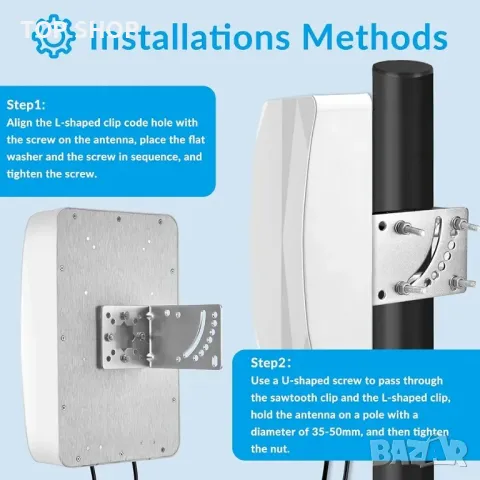 TOP SHOP

Installations Methods

Step1:
Align the L-shaped clip code hole with the screw on the antenna, place the flat washer and the screw in sequence, and tighten the screw.

Step2:
Use a U-shaped screw to pass through the sawtooth clip and the L-shaped clip, hold the antenna on a pole with a diameter of 35-50mm, and then tighten the nut.

BAZAR