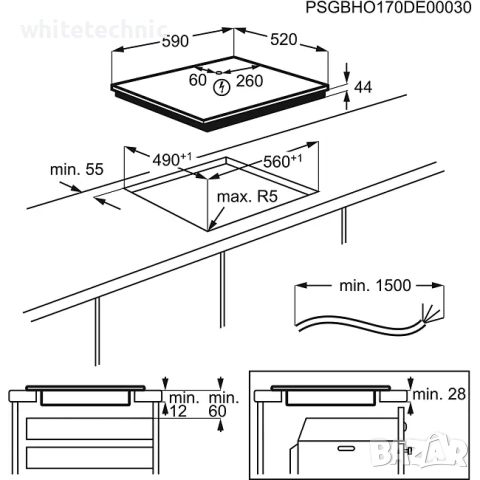 PSGBHO170DE00030

whitetechnic

590

520

60

260

44

$490^{+1}$

$560^{+1}$

min. 55

max. R5

min. 1500

min. 12

min. 60

min. 28

BAZAR