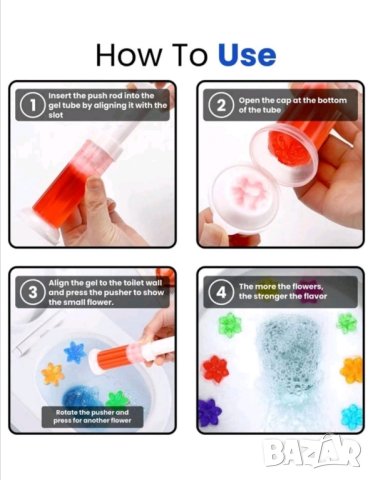 How To Use

1 Insert the push rod into the gel tube by aligning it with the slot

2 Open the cap at the bottom of the tube

3 Align the gel to the toilet wall and press the pusher to show the small flower.

Rotate the pusher and press for another flower

4 The more the flowers, the stronger the flavor

BAZAR