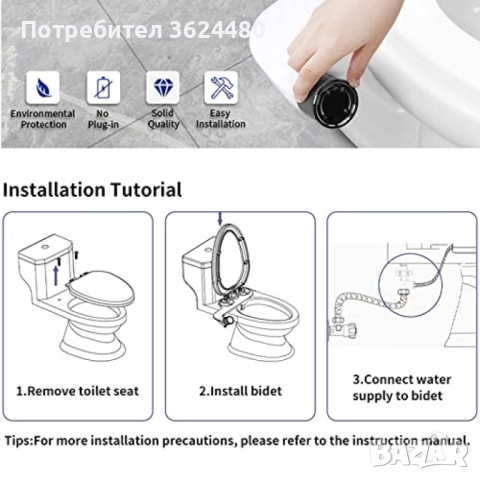 Потребител 3624480

Environmental Protection

No Plug-in

Solid Quality

Easy Installation

Installation Tutorial

1.Remove toilet seat

2.Install bidet

3.Connect water supply to bidet

Tips:For more installation precautions, please refer to the instruction manual.

BAZAR