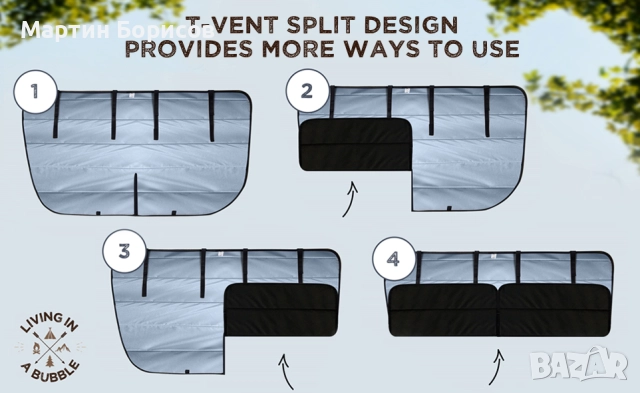 Мартин Борисов
T-VENT SPLIT DESIGN
PROVIDES MORE WAYS TO USE

1

2

3

4

LIVING IN
A BUBBLE

BAZAR