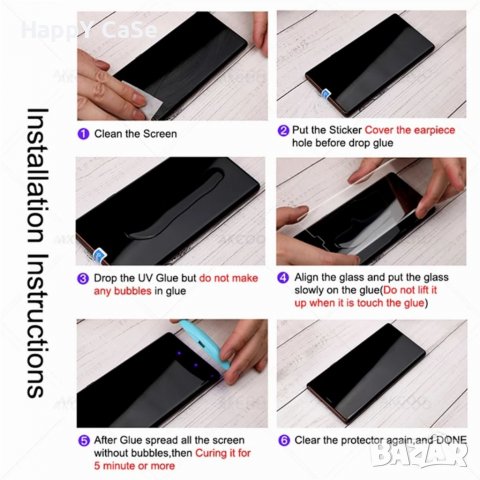 HappY CaSe

Installation Instructions

1 Clean the Screen

2 Put the Sticker Cover the earpiece hole before drop glue

3 Drop the UV Glue but do not make any bubbles in glue

4 Align the glass and put the glass slowly on the glue(Do not lift it up when it is touch the glue)

5 After Glue spread all the screen without bubbles,then Curing it for 5 minute or more

6 Clear the protector again,and DONE

BAZAR