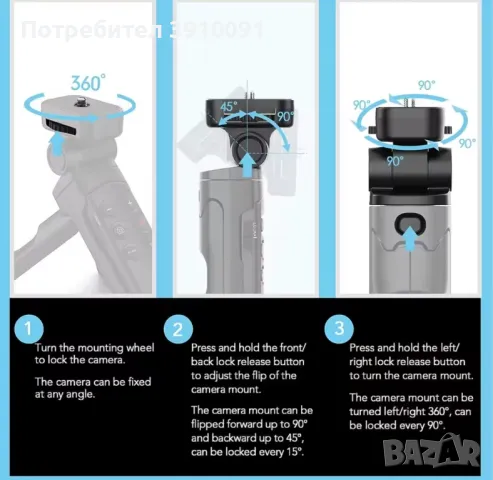 Потребител 3910091

360°

45°
90°

90°
90°
90°
90°

1
Turn the mounting wheel to lock the camera.

The camera can be fixed at any angle.

2
Press and hold the front/back lock release button to adjust the flip of the camera mount.

The camera mount can be flipped forward up to 90° and backward up to 45°, can be locked every 15°.

3
Press and hold the left/right lock release button to turn the camera mount.

The camera mount can be turned left/right 360°, can be locked every 90°.

BAZAR