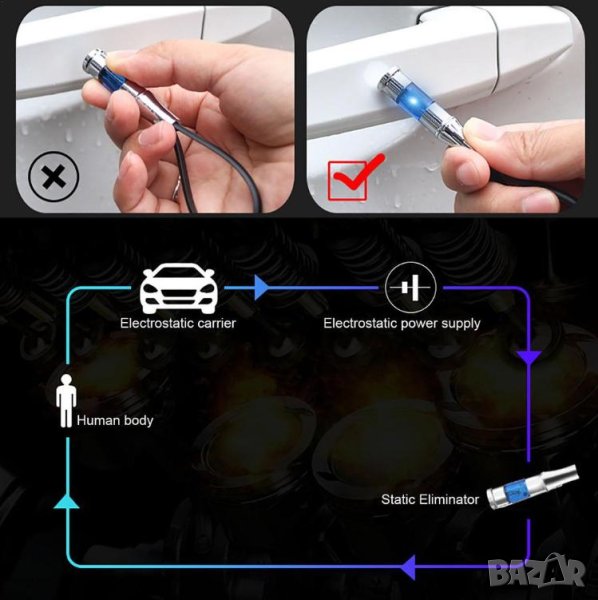 Electrostatic carrier

Electrostatic power supply

Human body

Static Eliminator

BAZAR