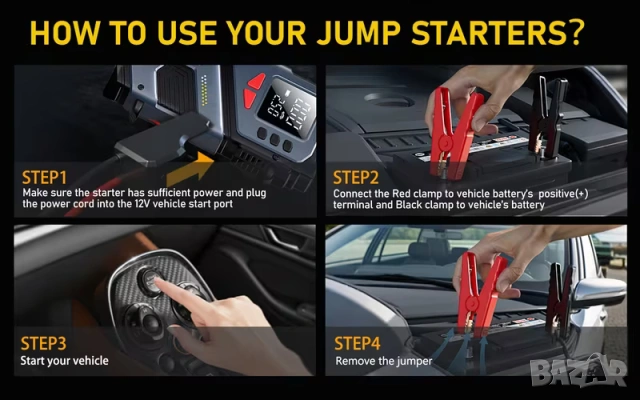 HOW TO USE YOUR JUMP STARTERS?

STEP1
Make sure the starter has sufficient power and plug the power cord into the 12V vehicle start port

STEP2
Connect the Red clamp to vehicle battery's positive(+) terminal and Black clamp to vehicle's battery

STEP3
Start your vehicle

STEP4
Remove the jumper

BAZAR