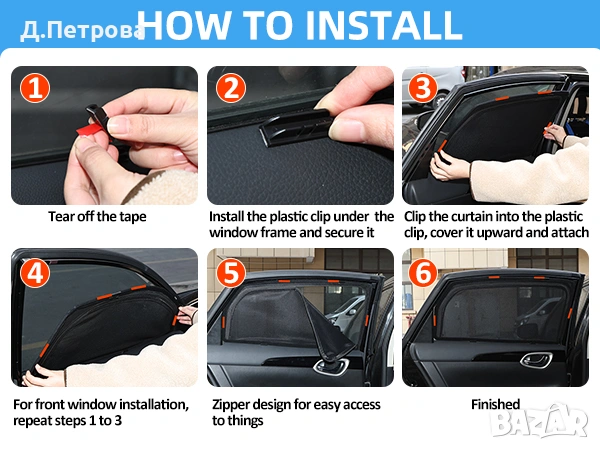 Д.Петрова HOW TO INSTALL

1

Tear off the tape

2

Install the plastic clip under the window frame and secure it

3

Clip the curtain into the plastic clip, cover it upward and attach

4

For front window installation, repeat steps 1 to 3

5

Zipper design for easy access to things

6

Finished

BAZAR