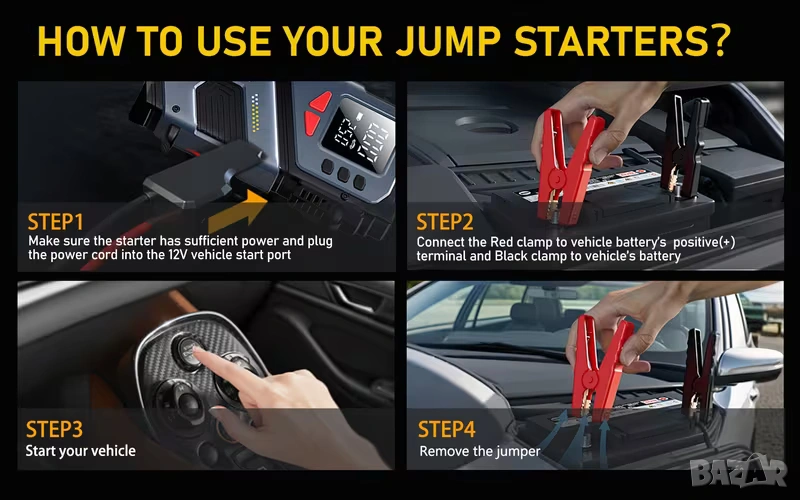 HOW TO USE YOUR JUMP STARTERS?

STEP1
Make sure the starter has sufficient power and plug the power cord into the 12V vehicle start port

STEP2
Connect the Red clamp to vehicle battery's positive(+) terminal and Black clamp to vehicle's battery

STEP3
Start your vehicle

STEP4
Remove the jumper

BAZAR