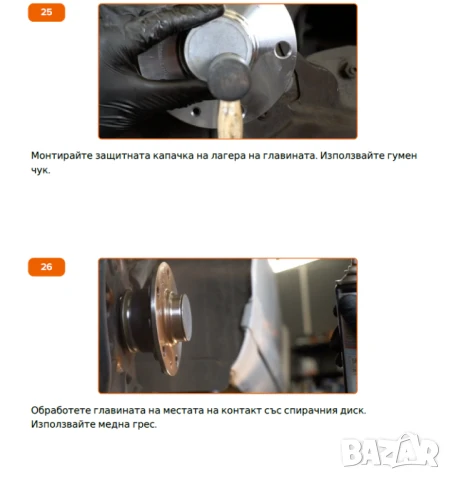 25

Монтирайте защитната капачка на лагера на главината. Използвайте гумен чук.

26

Обработете главината на местата на контакт със спирачния диск. Използвайте медна грес.

BAZAR