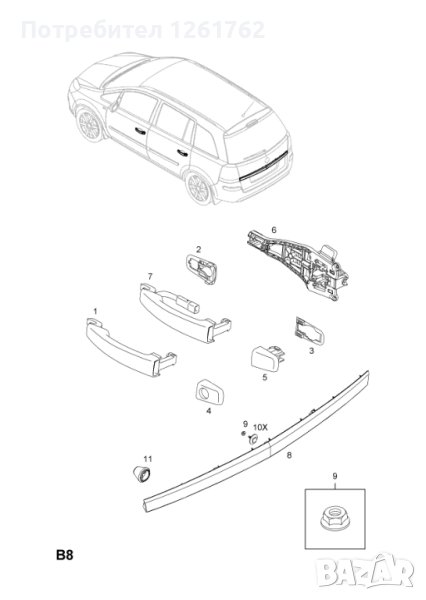 Потребител 1261762

6
2
7
1
3
5
4
9
10X
8
11
9

B8

BAZAR