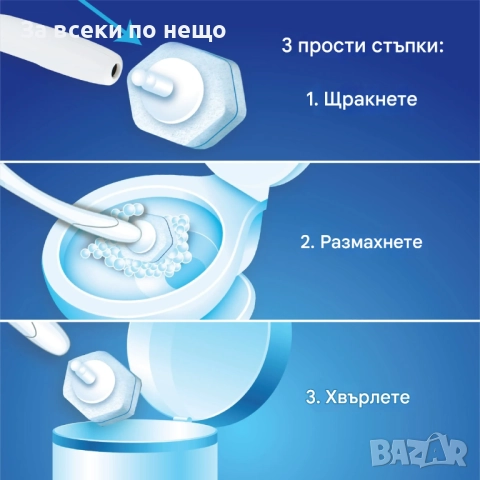 За всеки по нещо

3 прости стъпки:

1. Щракнете

2. Размахнете

3. Хвърлете

BAZAR