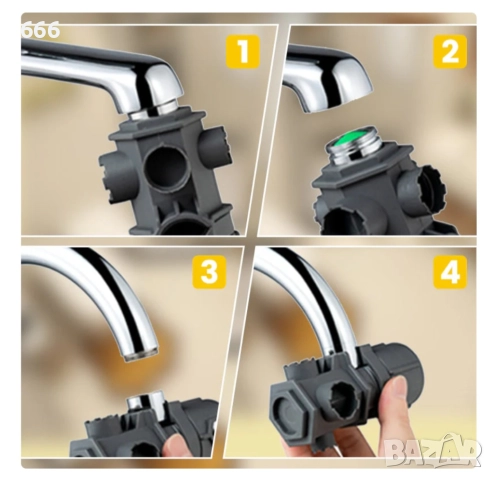 666

1

2

3

4

BAZAR