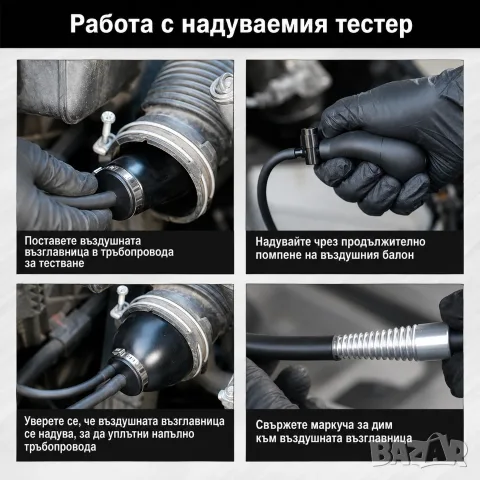 Работа с надуваемия тестер

Поставете въздушната възглавница в тръбопровода за тестване

Надувайте чрез продължително помпене на въздушния балон

Уверете се, че въздушната възглавница се надува, за да уплътни напълно тръбопровода

Свържете маркуча за дим към въздушната възглавница

BAZAR