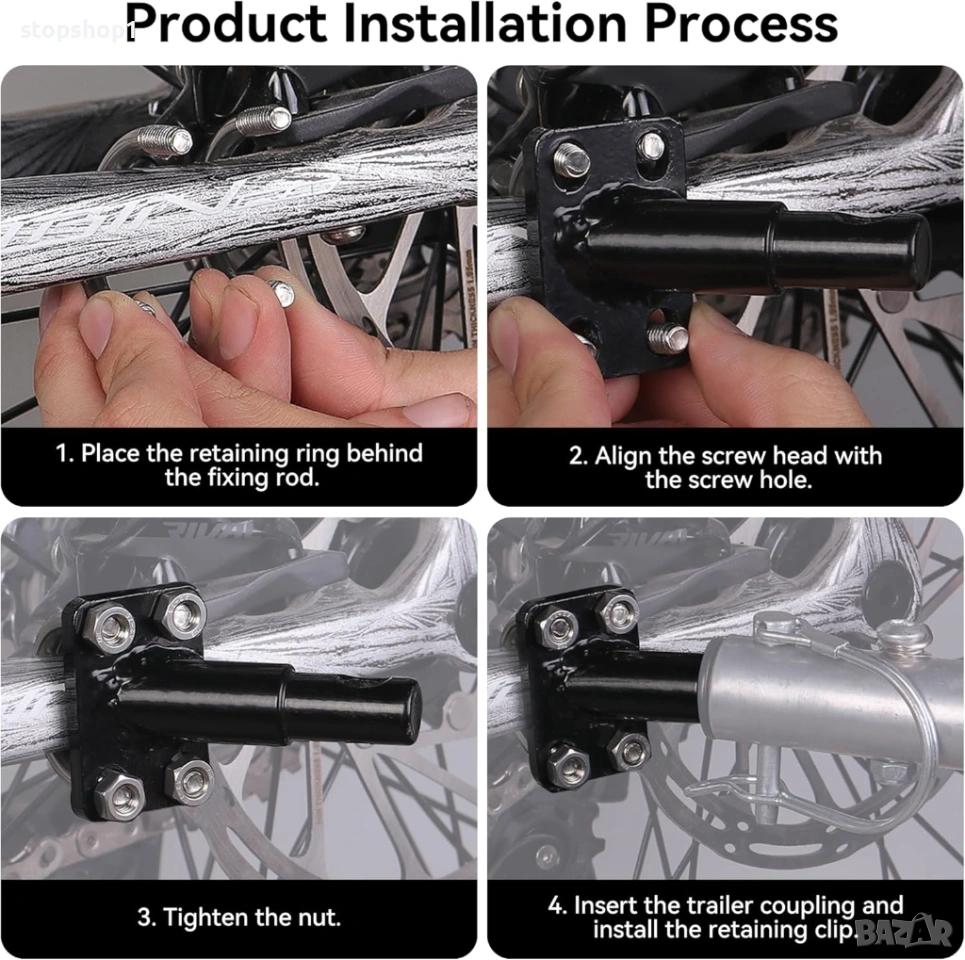 stopshop

Product Installation Process

1. Place the retaining ring behind the fixing rod.

2. Align the screw head with the screw hole.

3. Tighten the nut.

4. Insert the trailer coupling and install the retaining clip.

BAZAR