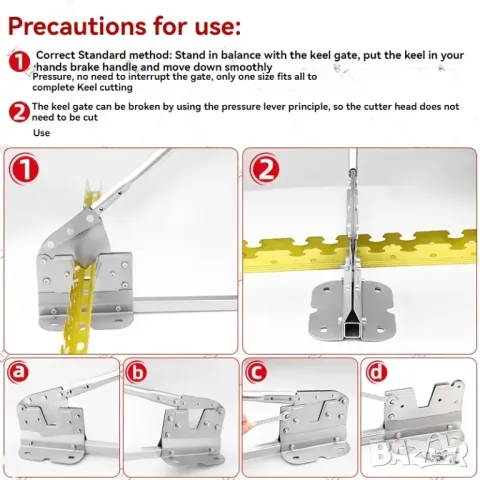 Precautions for use:

1 Correct Standard method: Stand in balance with the keel gate, put the keel in your hands brake handle and move down smoothly
Pressure, no need to interrupt the gate, only one size fits all to complete Keel cutting

2 The keel gate can be broken by using the pressure lever principle, so the cutter head does not need to be cut
Use

1

2

a

b

c

d

BAZAR