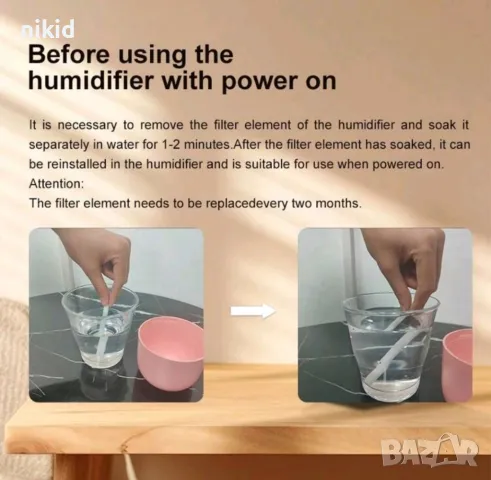 nikid

Before using the humidifier with power on

It is necessary to remove the filter element of the humidifier and soak it separately in water for 1-2 minutes.After the filter element has soaked, it can be reinstalled in the humidifier and is suitable for use when powered on.
Attention:
The filter element needs to be replacedevery two months.

BAZAR