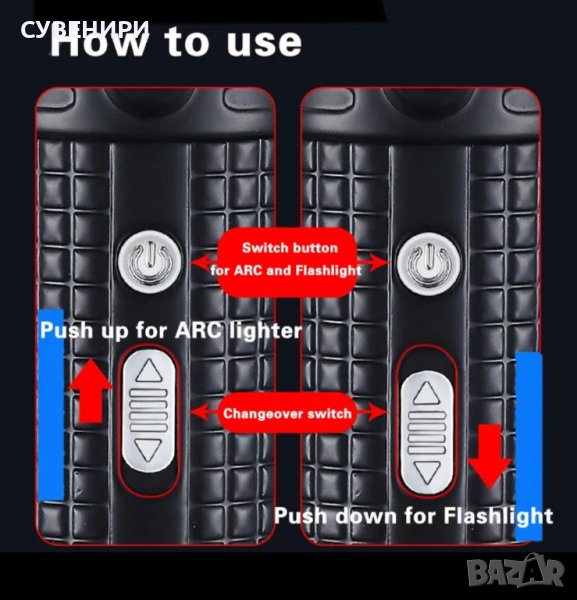 СУВЕНИРИ

How to use

Switch button for ARC and Flashlight

Push up for ARC lighter

Changeover switch

Push down for Flashlight

BAZAR