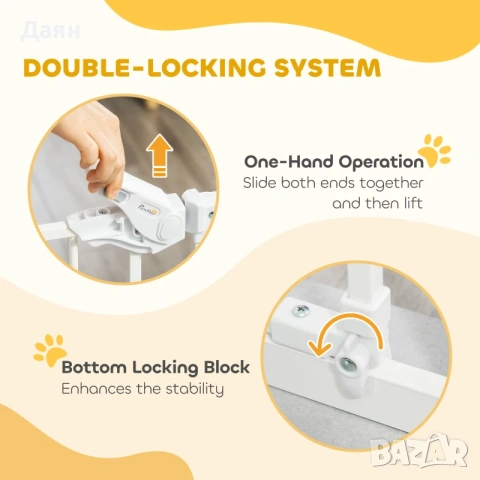 Даян

DOUBLE-LOCKING SYSTEM

PawHut

One-Hand Operation
Slide both ends together and then lift

Bottom Locking Block
Enhances the stability

BAZAR