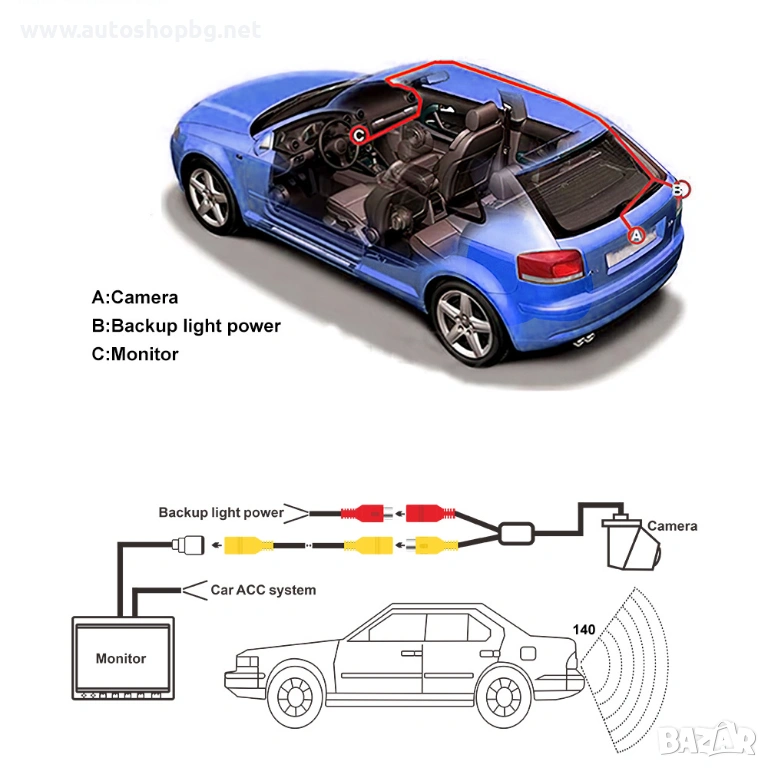 www.autoshopbg.net

C

B

A

A:Camera
B:Backup light power
C:Monitor

Backup light power

Camera

Car ACC system

Monitor

140

BAZAR