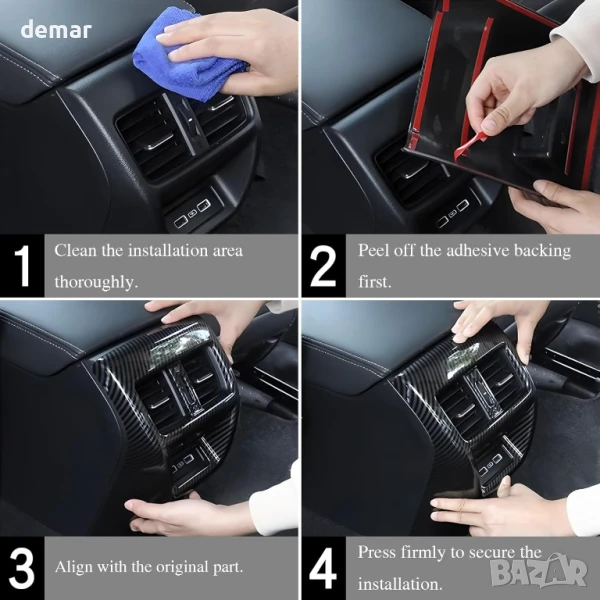 demar

1 Clean the installation area thoroughly.

2 Peel off the adhesive backing first.

3 Align with the original part.

4 Press firmly to secure the installation.

BAZAR