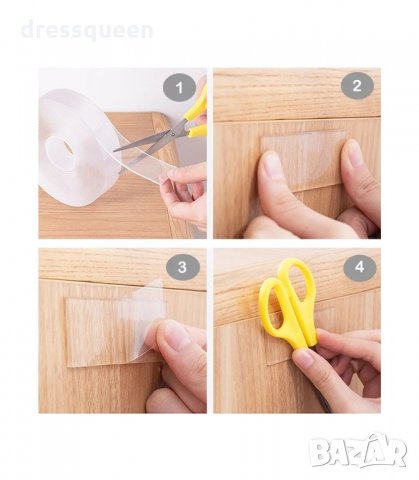 dressqueen

1

2

3

4

BAZAR