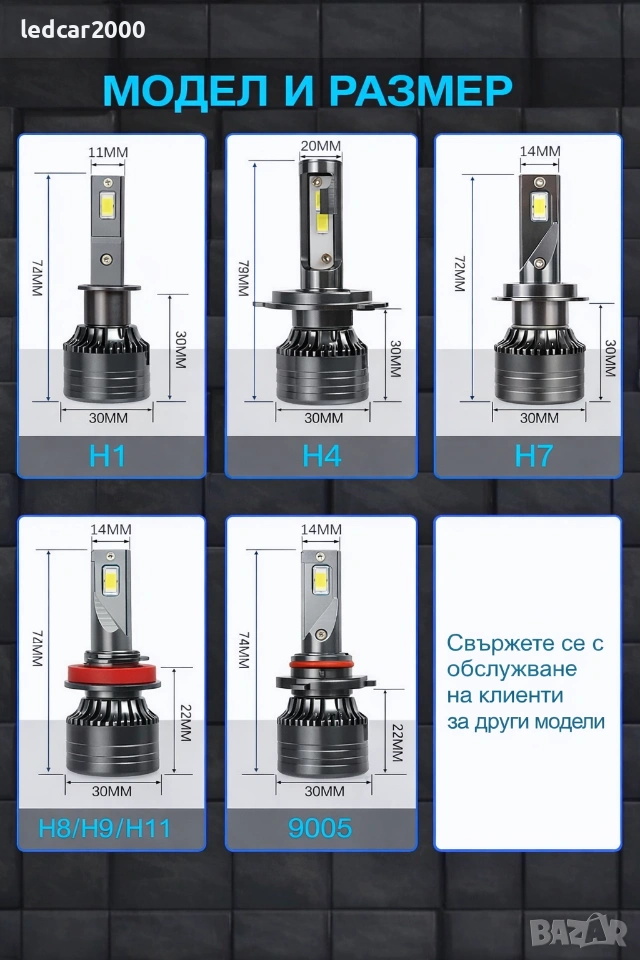 ledcar2000

МОДЕЛ И РАЗМЕР

11MM
74MM
30MM
30MM
H1

20MM
79MM
30MM
30MM
H4

14MM
72MM
30MM
30MM
H7

14MM
74MM
22MM
30MM
H8/H9/H11

14MM
74MM
22MM
30MM
9005

Свържете се с обслужване на клиенти за други модели

BAZAR