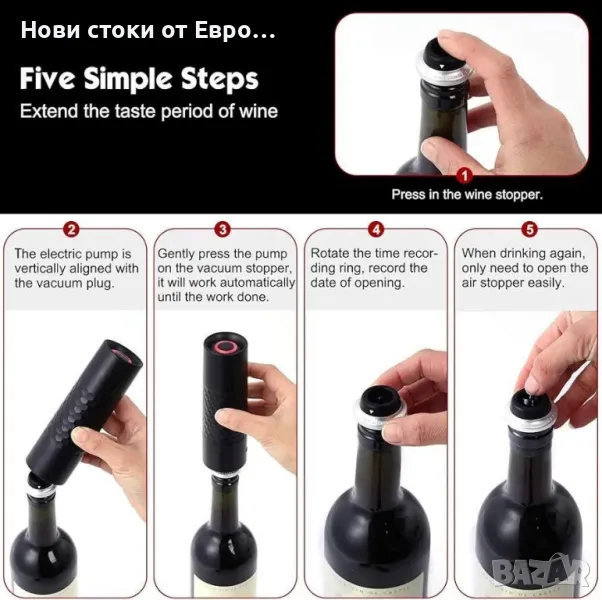 Нови стоки от Евро...

Five Simple Steps

Extend the taste period of wine

1

Press in the wine stopper.

2

The electric pump is vertically aligned with the vacuum plug.

3

Gently press the pump on the vacuum stopper, it will work automatically until the work done.

4

Rotate the time recording ring, record the date of opening.

5

When drinking again, only need to open the air stopper easily.

BAZAR