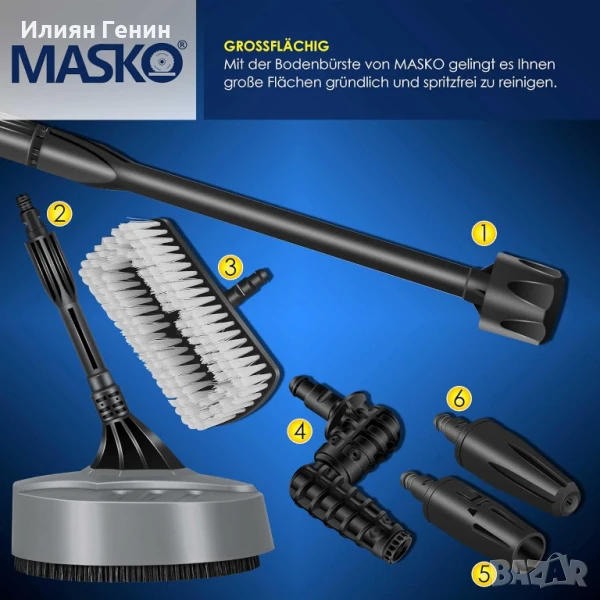 Илиян Генин
MASKO®

GROSSFLÄCHIG
Mit der Bodenbürste von MASKO gelingt es Ihnen große Flächen gründlich und spritzfrei zu reinigen.

2
3
1
4
6
5
BAZAR