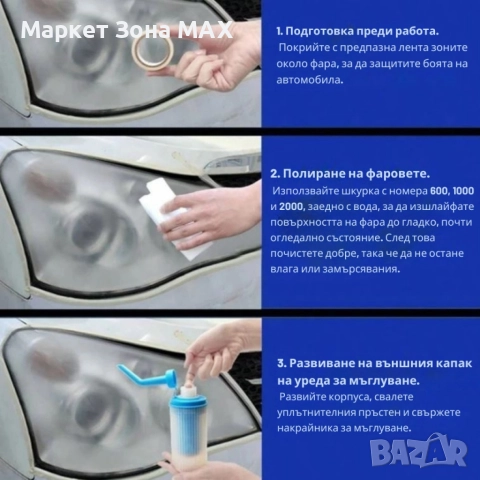 Маркет Зона MAX

1. Подготовка преди работа.
Покрийте с предпазна лента зоните около фара, за да защитите боята на автомобила.

2. Полиране на фаровете.
Използвайте шкурка с номера 600, 1000 и 2000, заедно с вода, за да изшлайфате повърхността на фара до гладко, почти огледално състояние. След това почистете добре, така че да не остане влага или замърсявания.

3. Развиване на външния капак на уреда за мъглуване.
Развийте корпуса, свалете уплътнителния пръстен и свържете накрайника за мъглуване.

BAZAR