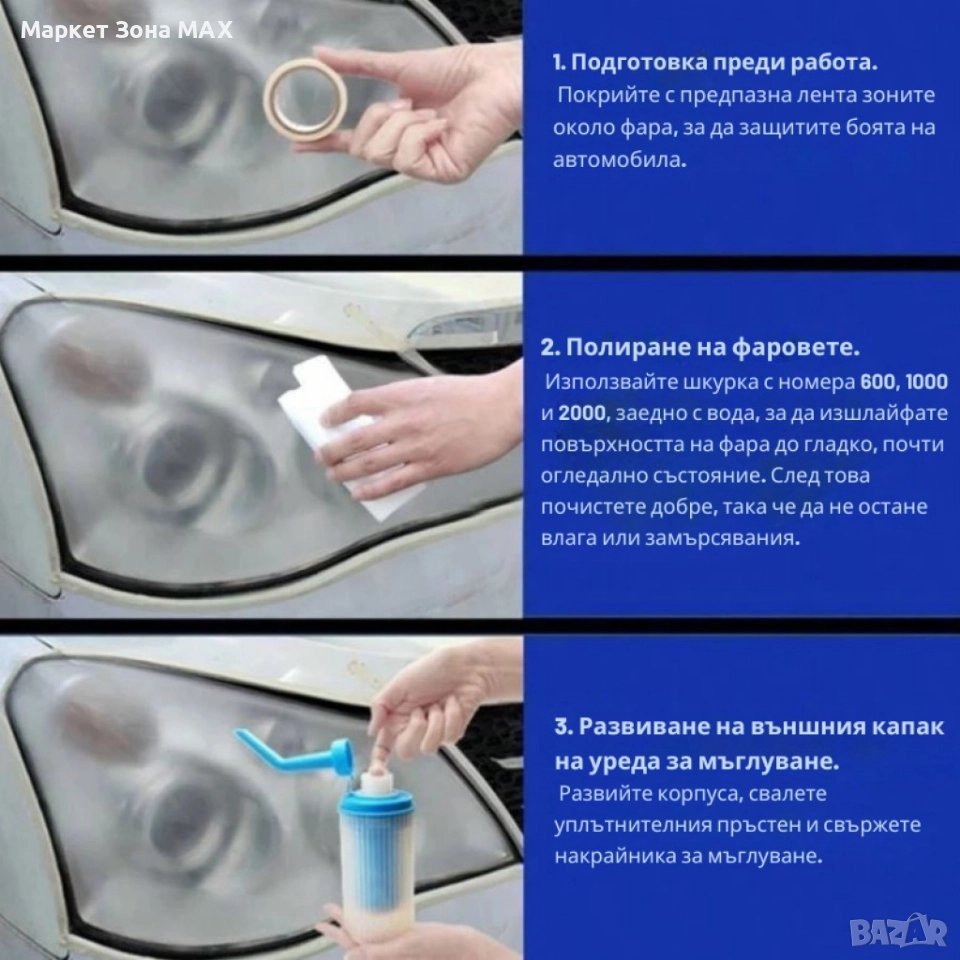 Маркет Зона MAX

1. Подготовка преди работа.
Покрийте с предпазна лента зоните около фара, за да защитите боята на автомобила.

2. Полиране на фаровете.
Използвайте шкурка с номера 600, 1000 и 2000, заедно с вода, за да изшлайфате повърхността на фара до гладко, почти огледално състояние. След това почистете добре, така че да не остане влага или замърсявания.

3. Развиване на външния капак на уреда за мъглуване.
Развийте корпуса, свалете уплътнителния пръстен и свържете накрайника за мъглуване.

BAZAR