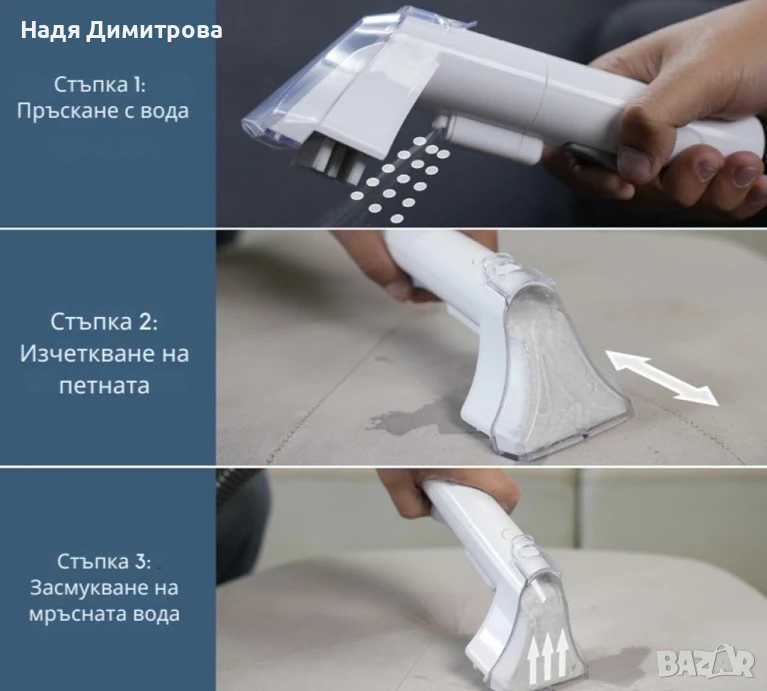 Надя Димитрова

Стъпка 1:
Пръскане с вода

Стъпка 2:
Изчеткване на петната

Стъпка 3:
Засмукване на мръсната вода

BAZAR