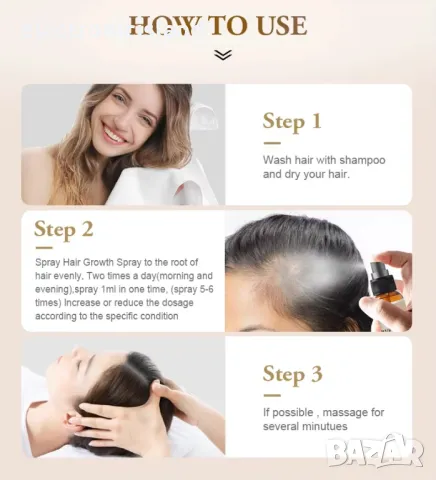 HOW TO USE

Step 1

Wash hair with shampoo and dry your hair.

Step 2

Spray Hair Growth Spray to the root of hair evenly, Two times a day(morning and evening),spray 1ml in one time, (spray 5-6 times) Increase or reduce the dosage according to the specific condition

Step 3

If possible , massage for several minutues

BAZAR