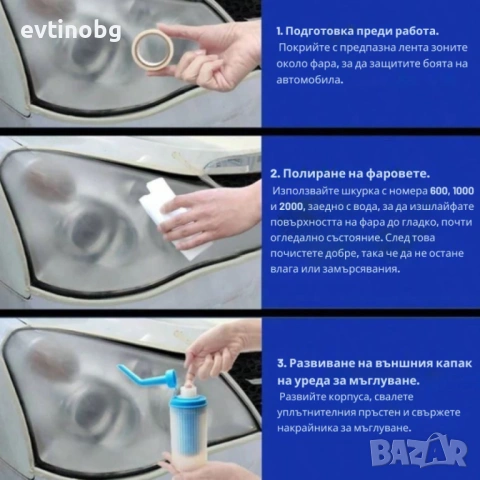 evtinobg

1. Подготовка преди работа.
Покрийте с предпазна лента зоните около фара, за да защитите боята на автомобила.

2. Полиране на фаровете.
Използвайте шкурка с номера 600, 1000 и 2000, заедно с вода, за да изшлайфате повърхността на фара до гладко, почти огледално състояние. След това почистете добре, така че да не остане влага или замърсявания.

3. Развиване на външния капак на уреда за мъглуване.
Развийте корпуса, свалете уплътнителния пръстен и свържете накрайника за мъглуване.

BAZAR