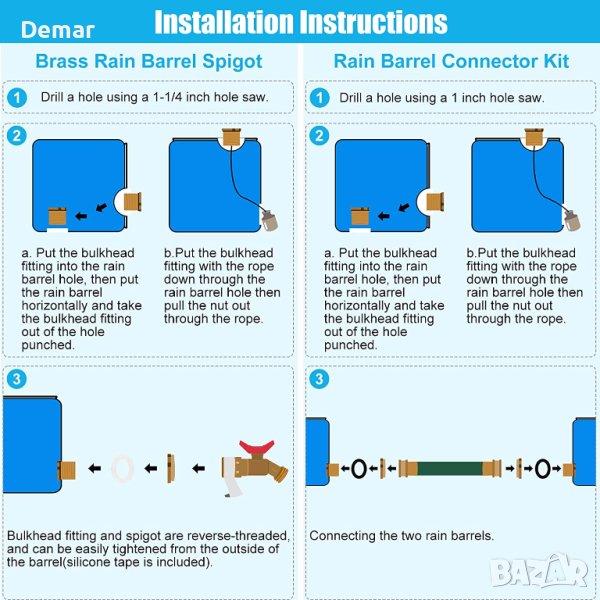 Demar

Installation Instructions

Brass Rain Barrel Spigot

1 Drill a hole using a 1-1/4 inch hole saw.

2

a. Put the bulkhead fitting into the rain barrel hole, then put the rain barrel horizontally and take the bulkhead fitting out of the hole punched.

b.Put the bulkhead fitting with the rope down through the rain barrel hole then pull the nut out through the rope.

3

Bulkhead fitting and spigot are reverse-threaded, and can be easily tightened from the outside of the barrel(silicone tape is included).

Rain Barrel Connector Kit

1 Drill a hole using a 1 inch hole saw.

2

a. Put the bulkhead fitting into the rain barrel hole, then put the rain barrel horizontally and take the bulkhead fitting out of the hole punched.

b.Put the bulkhead fitting with the rope down through the rain barrel hole then pull the nut out through the rope.

3

Connecting the two rain barrels.

BAZAR