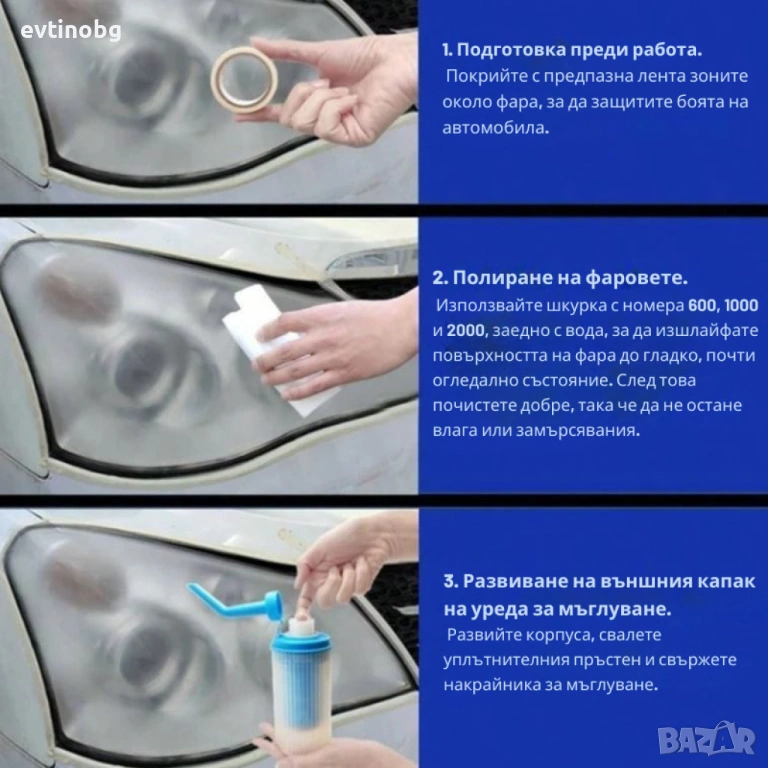 evtinobg

1. Подготовка преди работа.
Покрийте с предпазна лента зоните около фара, за да защитите боята на автомобила.

2. Полиране на фаровете.
Използвайте шкурка с номера 600, 1000 и 2000, заедно с вода, за да изшлайфате повърхността на фара до гладко, почти огледално състояние. След това почистете добре, така че да не остане влага или замърсявания.

3. Развиване на външния капак на уреда за мъглуване.
Развийте корпуса, свалете уплътнителния пръстен и свържете накрайника за мъглуване.

BAZAR