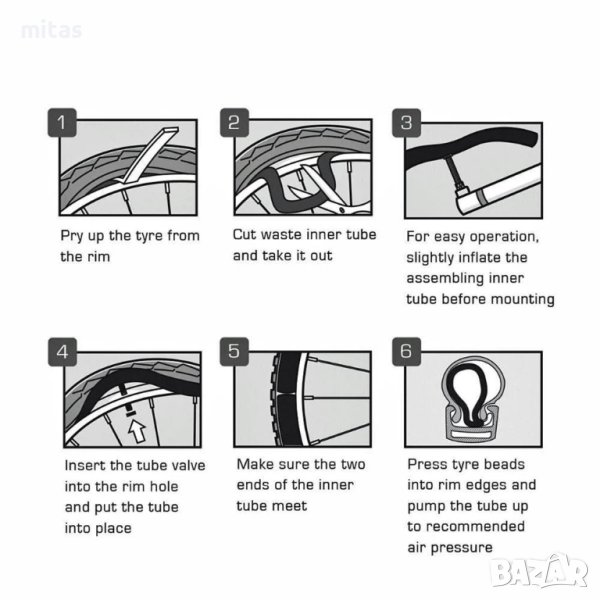 mitas

1

Pry up the tyre from the rim

2

Cut waste inner tube and take it out

3

For easy operation, slightly inflate the assembling inner tube before mounting

4

Insert the tube valve into the rim hole and put the tube into place

5

Make sure the two ends of the inner tube meet

6

Press tyre beads into rim edges and pump the tube up to recommended air pressure

BAZAR