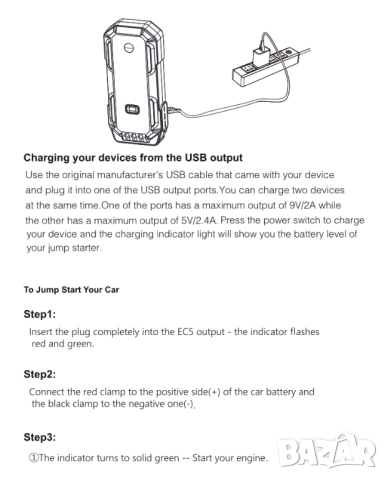 Charging your devices from the USB output

Use the original manufacturer's USB cable that came with your device and plug it into one of the USB output ports.You can charge two devices at the same time.One of the ports has a maximum output of 9V/2A while the other has a maximum output of 5V/2.4A. Press the power switch to charge your device and the charging indicator light will show you the battery level of your jump starter.

To Jump Start Your Car

Step1:

Insert the plug completely into the EC5 output - the indicator flashes red and green.

Step2:

Connect the red clamp to the positive side(+) of the car battery and the black clamp to the negative one(-).

Step3:

①The indicator turns to solid green -- Start your engine.

BAZAR