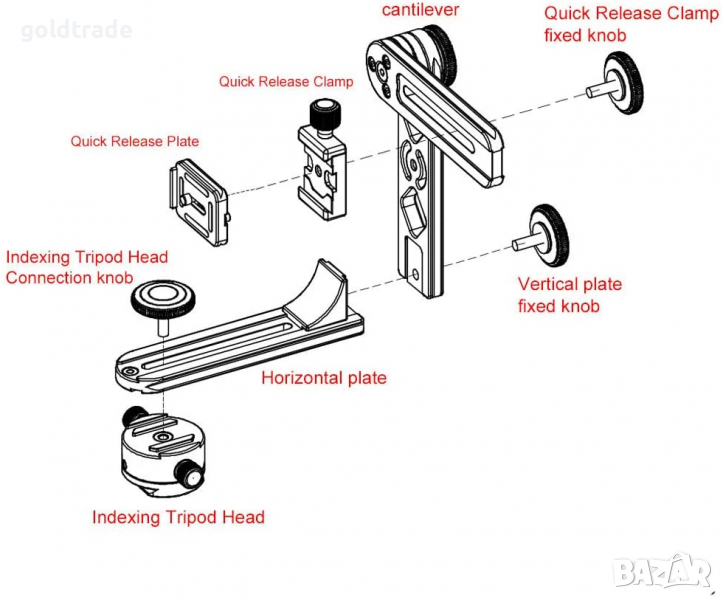 goldtrade

cantilever

Quick Release Clamp fixed knob

Quick Release Clamp

Quick Release Plate

Indexing Tripod Head Connection knob

Vertical plate fixed knob

Horizontal plate

Indexing Tripod Head

BAZAR