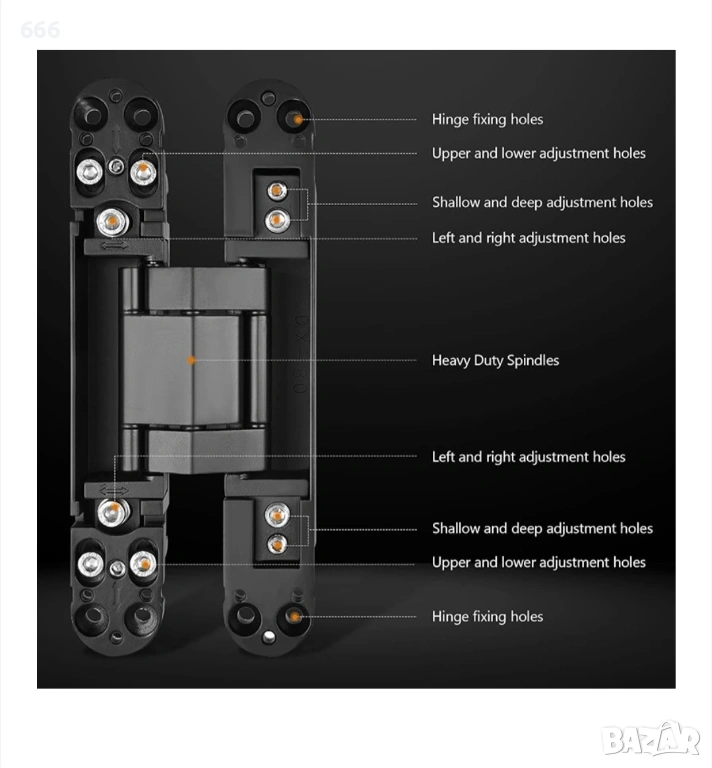 666

Hinge fixing holes

Upper and lower adjustment holes

Shallow and deep adjustment holes

Left and right adjustment holes

Heavy Duty Spindles

Left and right adjustment holes

Shallow and deep adjustment holes

Upper and lower adjustment holes

Hinge fixing holes

BAZAR