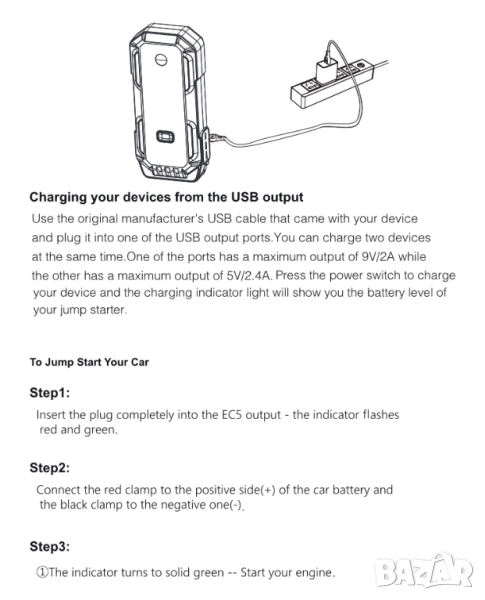 Charging your devices from the USB output

Use the original manufacturer's USB cable that came with your device and plug it into one of the USB output ports.You can charge two devices at the same time.One of the ports has a maximum output of 9V/2A while the other has a maximum output of 5V/2.4A. Press the power switch to charge your device and the charging indicator light will show you the battery level of your jump starter.

To Jump Start Your Car

Step1:

Insert the plug completely into the EC5 output - the indicator flashes red and green.

Step2:

Connect the red clamp to the positive side(+) of the car battery and the black clamp to the negative one(-).

Step3:

①The indicator turns to solid green -- Start your engine.

BAZAR