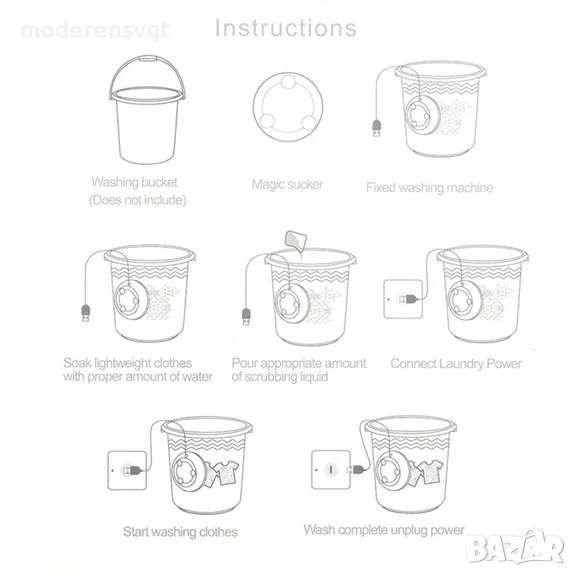 moderensvqt

Instructions

Washing bucket
(Does not include)

Magic sucker

Fixed washing machine

Soak lightweight clothes with proper amount of water

Pour appropriate amount of scrubbing liquid

Connect Laundry Power

Start washing clothes

Wash complete unplug power

BAZAR