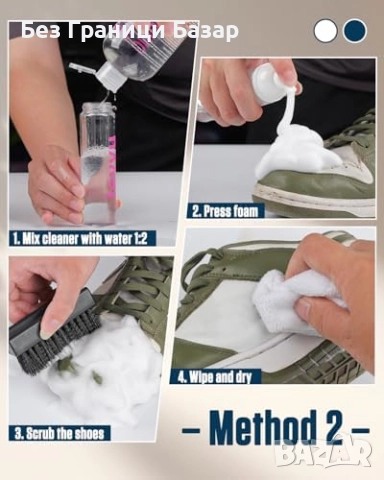 Без Граници Базар

1. Mix cleaner with water 1:2

2. Press foam

3. Scrub the shoes

4. Wipe and dry

– Method 2 –

BAZAR