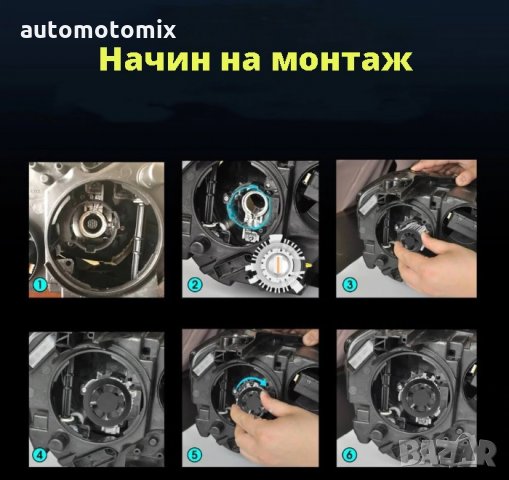 automotomix
Начин на монтаж

1
2
3
4
5
6
BAZAR