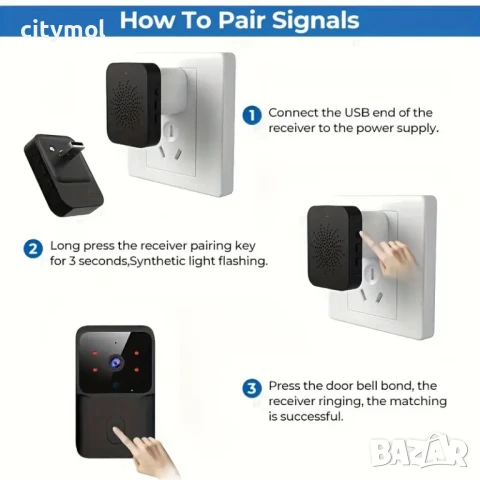 citymol How To Pair Signals

1 Connect the USB end of the receiver to the power supply.

2 Long press the receiver pairing key for 3 seconds,Synthetic light flashing.

3 Press the door bell bond, the receiver ringing, the matching is successful.

BAZAR