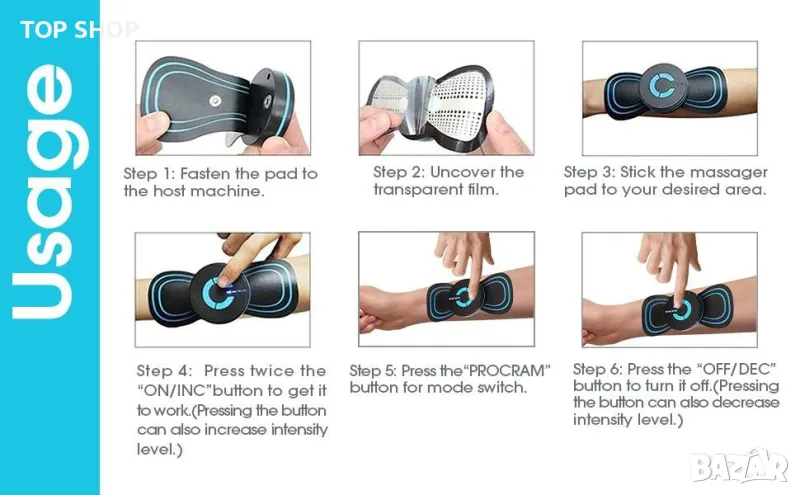 TOP SHOP

Usage

Step 1: Fasten the pad to the host machine.

Step 2: Uncover the transparent film.

Step 3: Stick the massager pad to your desired area.

Step 4: Press twice the "ON/INC"button to get it to work.(Pressing the button can also increase intensity level.)

Step 5: Press the"PROCRAM" button for mode switch.

Step 6: Press the "OFF/DEC" button to turn it off.(Pressing the button can also decrease intensity level.)

BAZAR