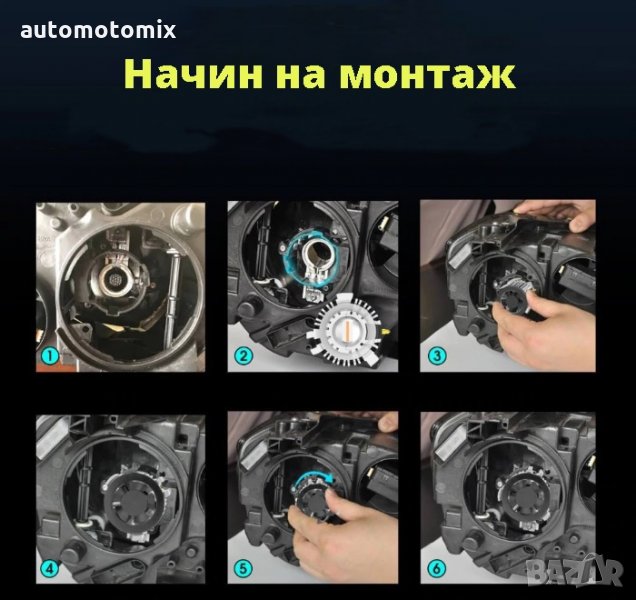 automotomix

Начин на монтаж

1

2

3

4

5

6

BAZAR