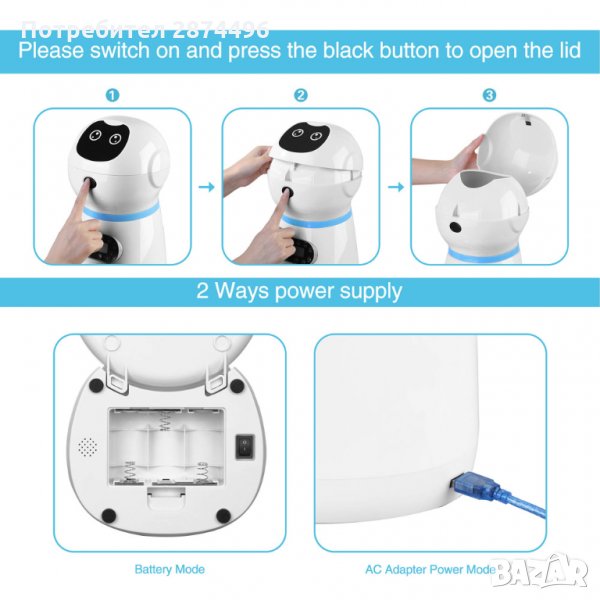 Потребител 2874496
Please switch on and press the black button to open the lid

1
2
3

2 Ways power supply

Battery Mode
AC Adapter Power Mode
BAZAR