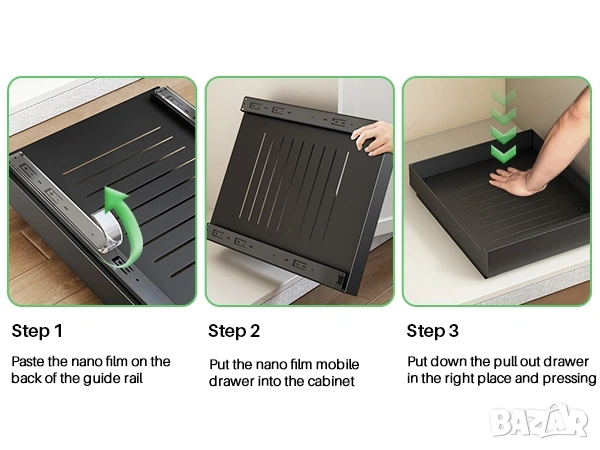 Step 1

Paste the nano film on the back of the guide rail

Step 2

Put the nano film mobile drawer into the cabinet

Step 3

Put down the pull out drawer in the right place and pressing

BAZAR